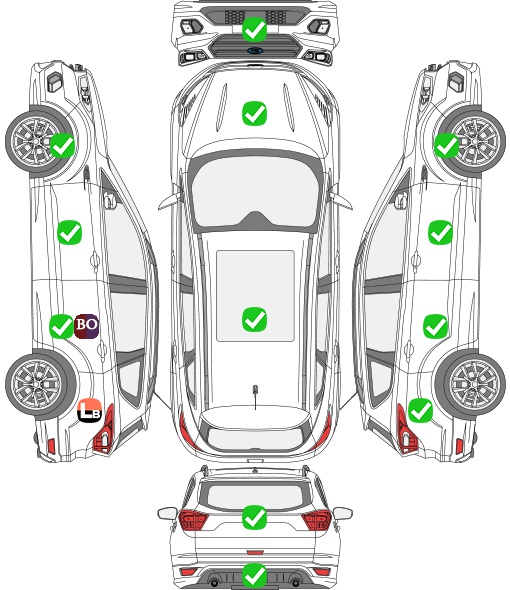 BO
LB