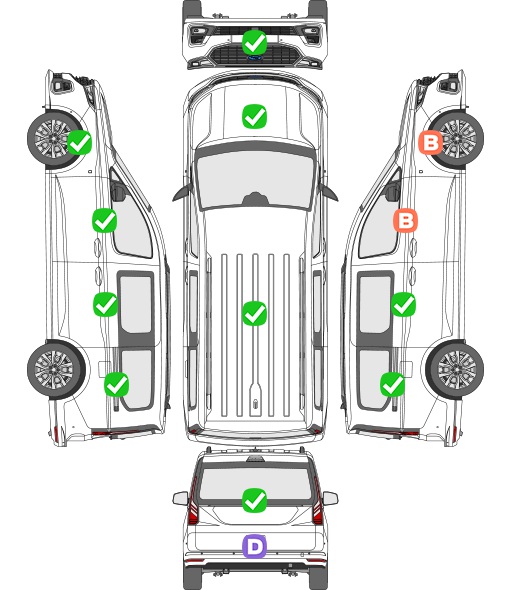 B

B

D