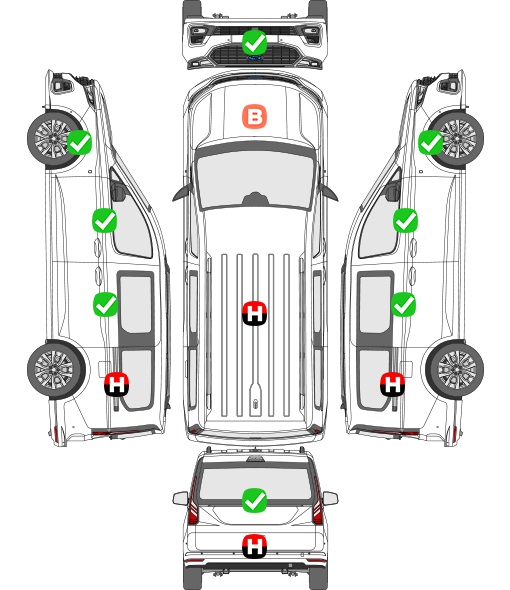 B

H

H

H

H