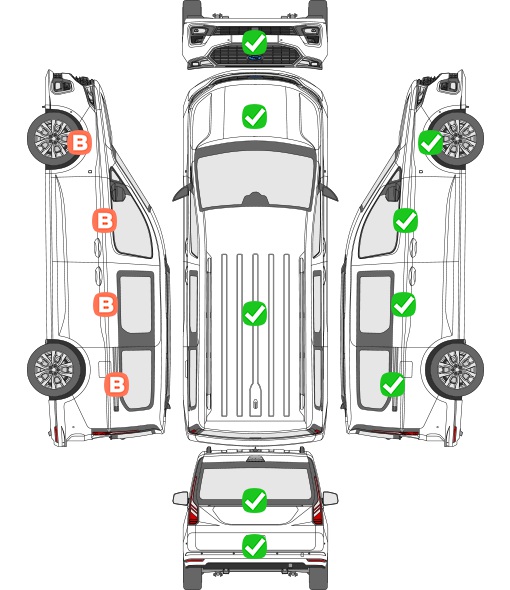 B
B
B
B