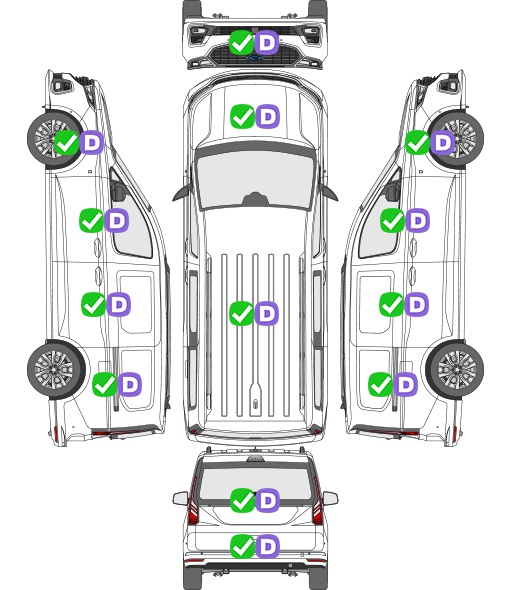 D

D

D D

D D

D D

D

D D

D

D