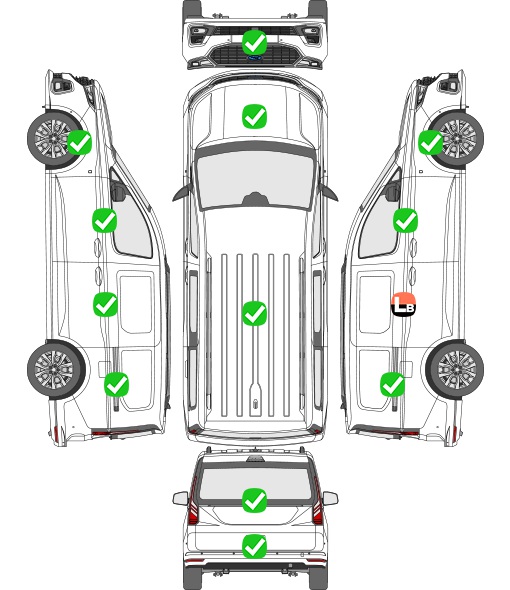 LB