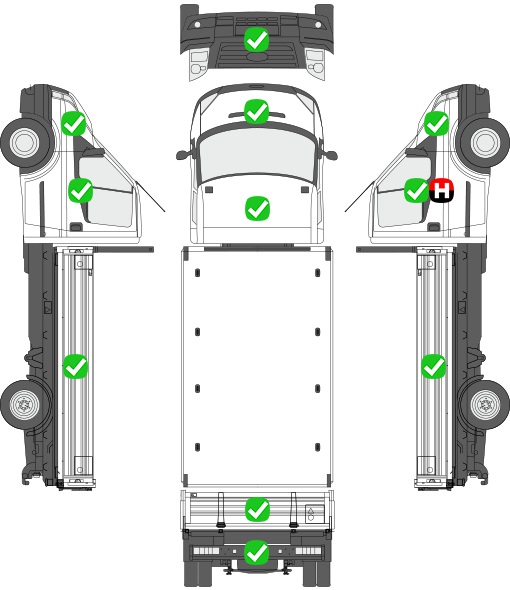 H