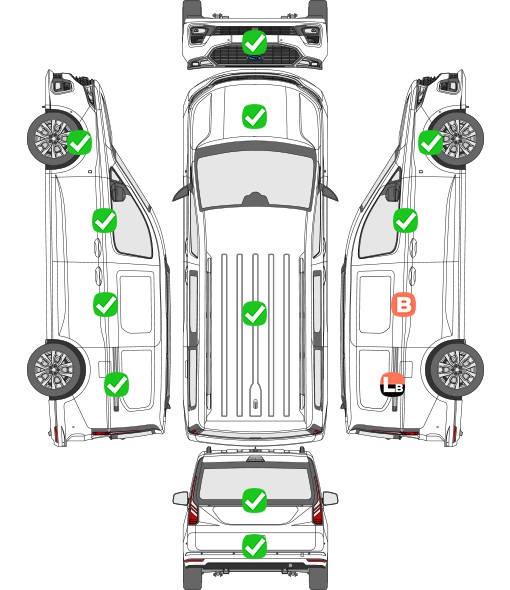 B

LB