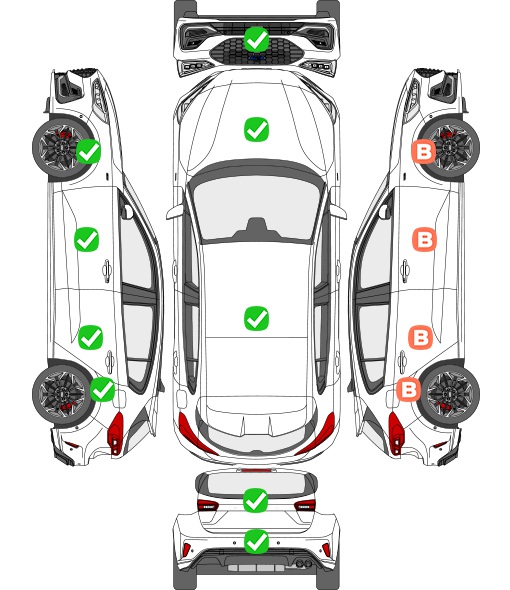 B
B
B
B