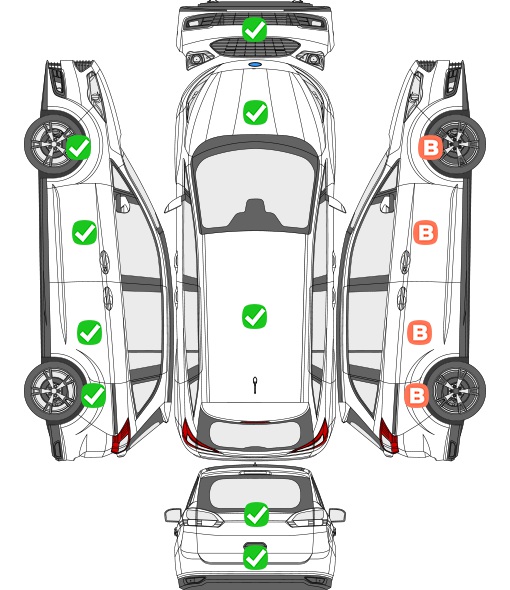 B

B

B

B