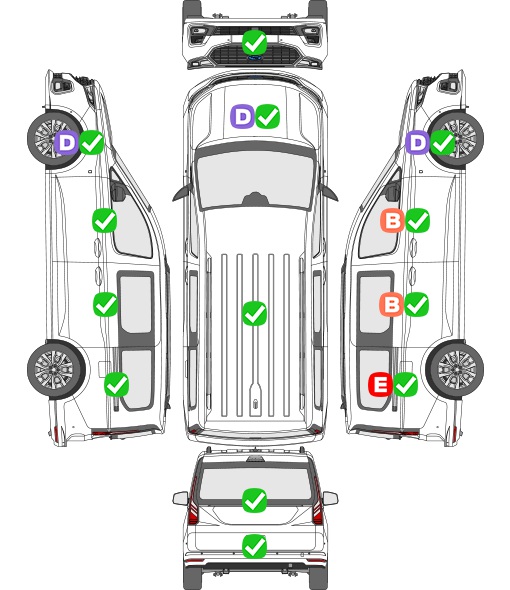 D
D
D
B
B
E