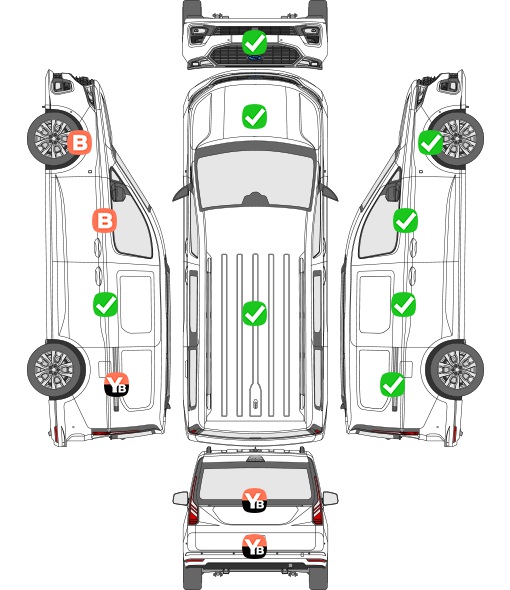 B

B

YB

YB

YB