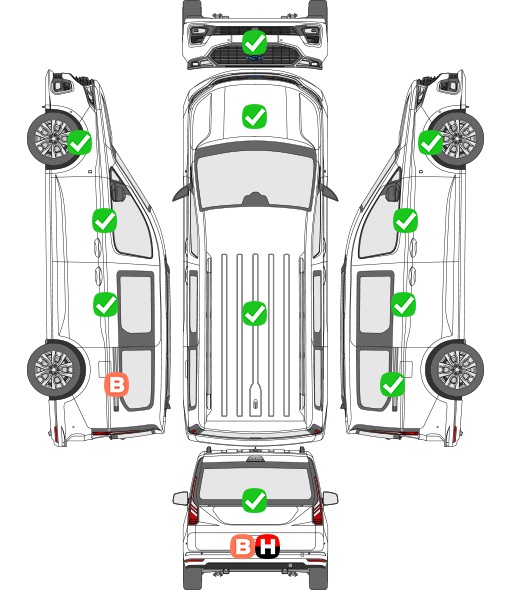 B

B H