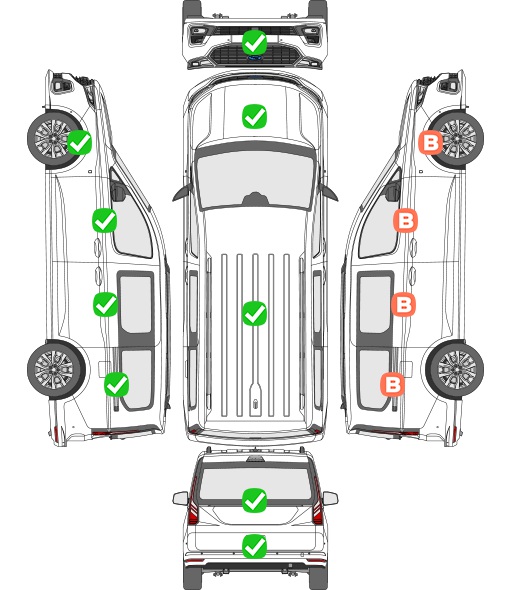 B

B

B

B