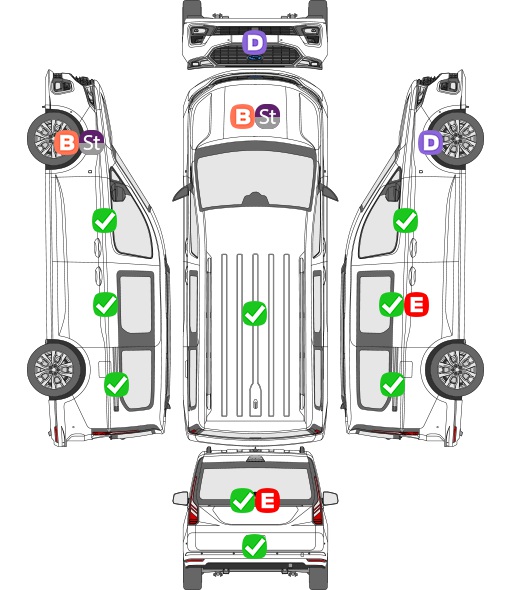 D

B St

B St

D

E

E