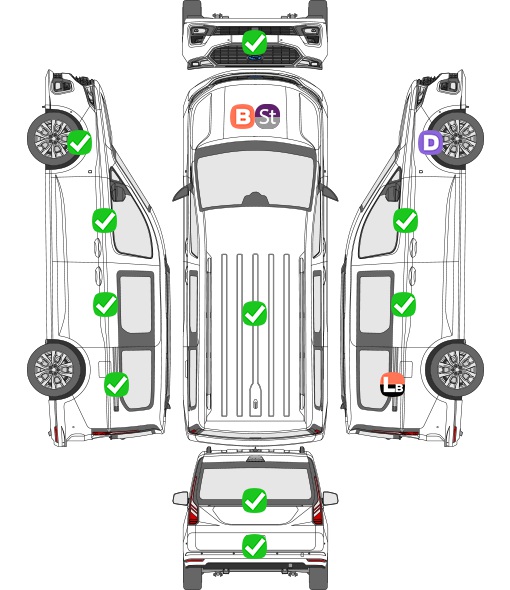 B St
D
LB