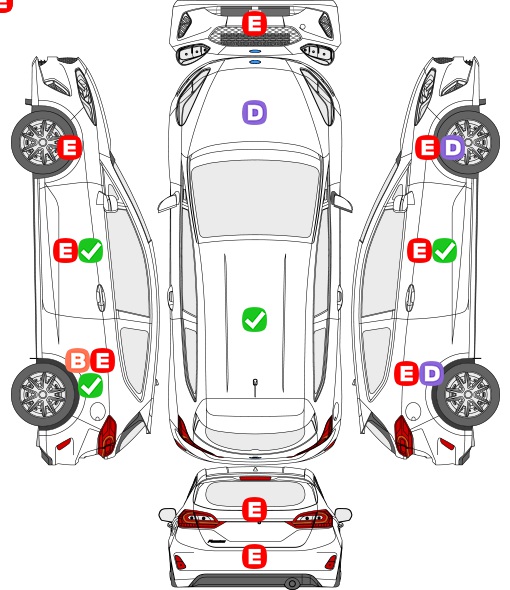 E
D
E
E D
E
E
B E
E D
E
E