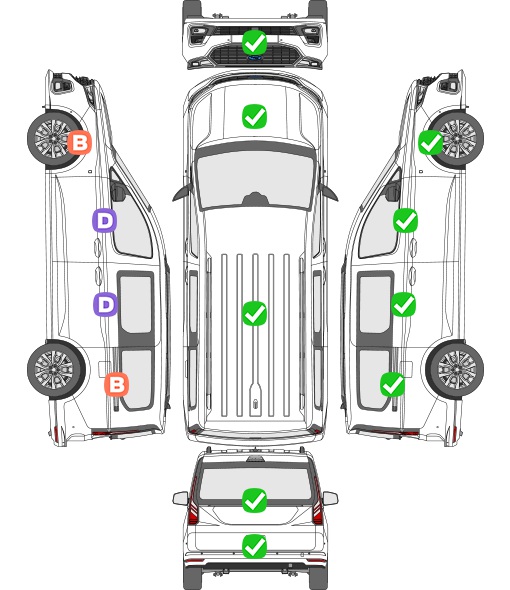 B
D
D
B