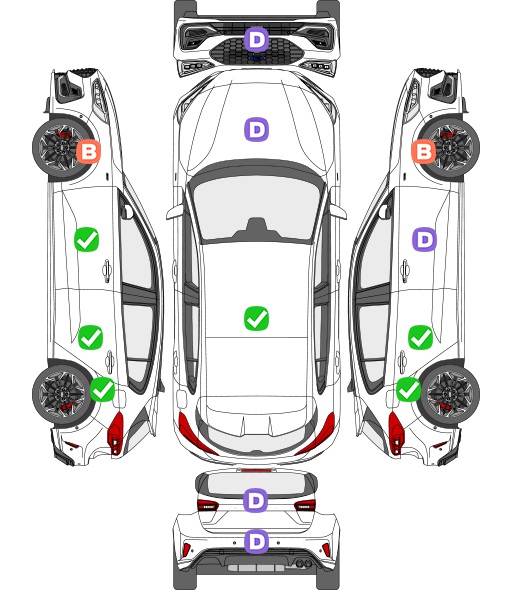 D
D
B
B
D
D
D