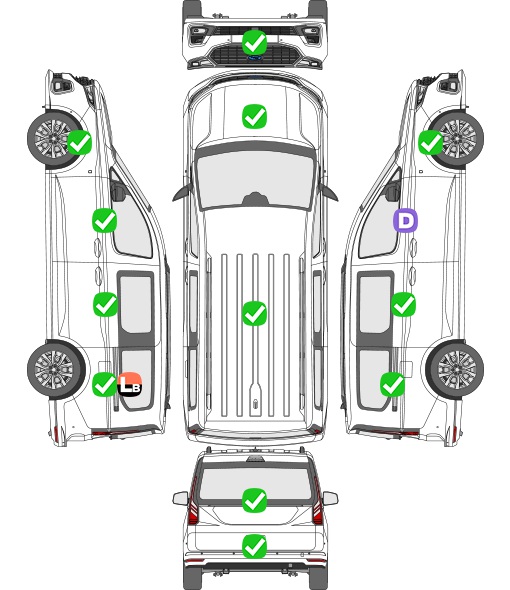 D

LB