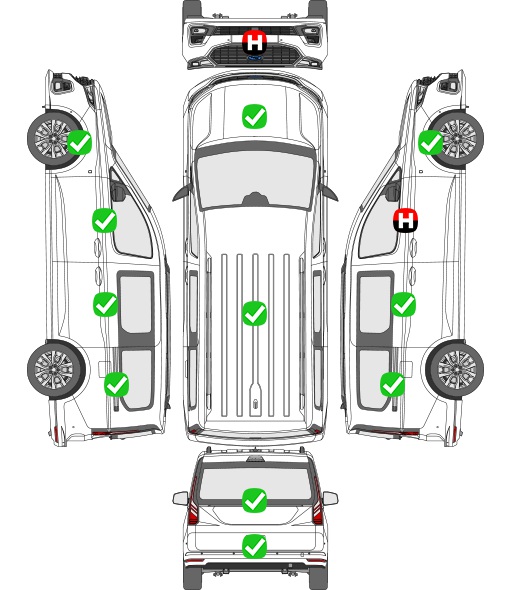 H

H