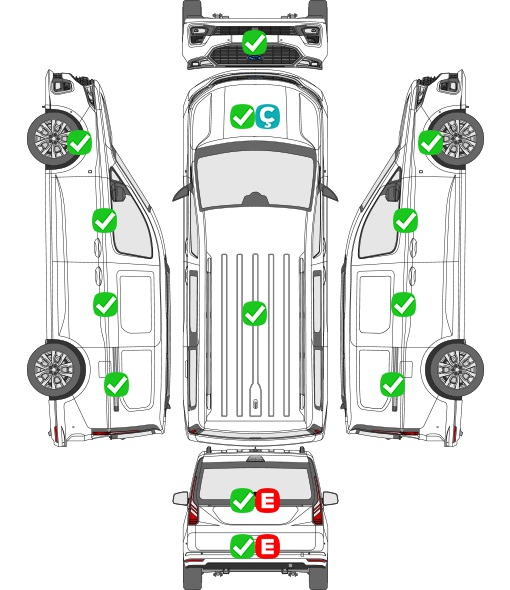 Ç

E

E