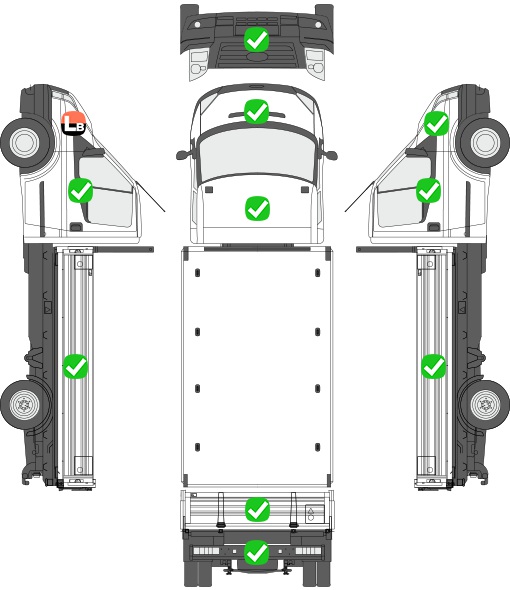 LB