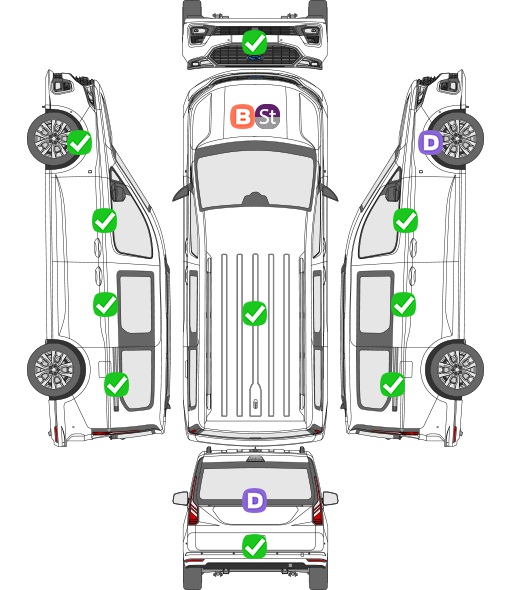 B St
D
D