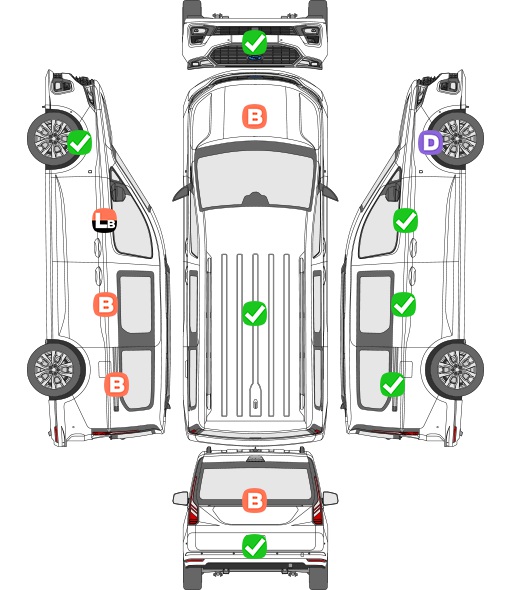 B
D
LB
B
B
B