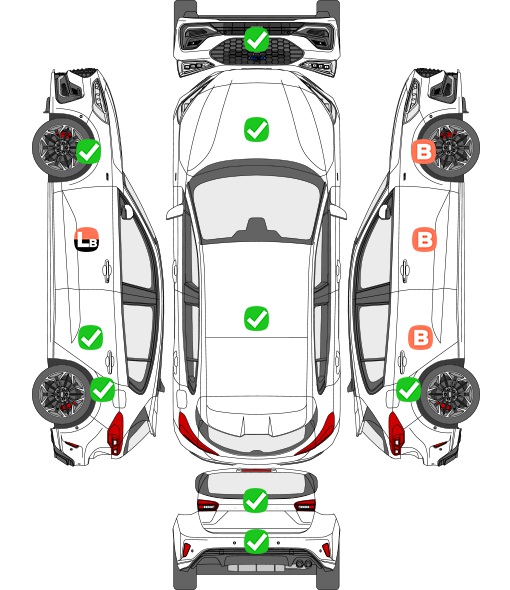 LB

B

B

B