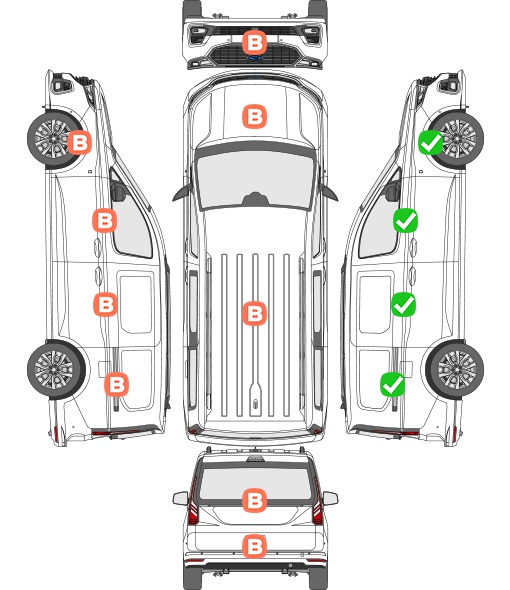 B
B
B
B
B
B
B
B
B