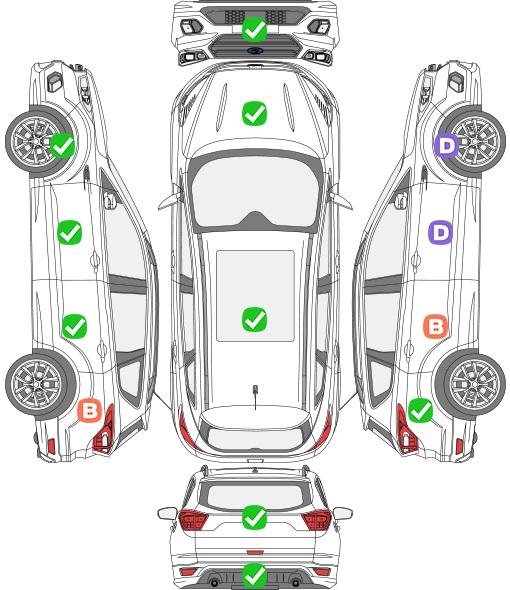 D
D
B
B