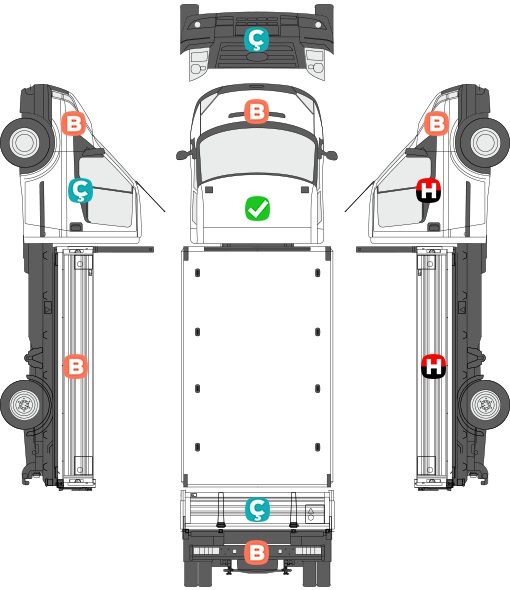 Ç
B
B
B
Ç
H
B
H
Ç
B