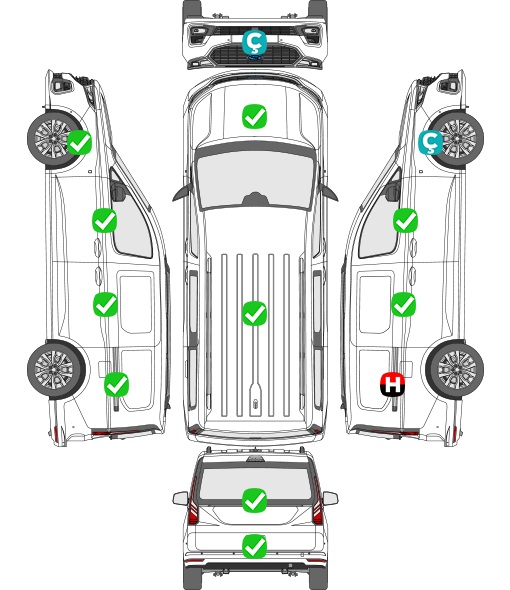 Ç

Ç

H