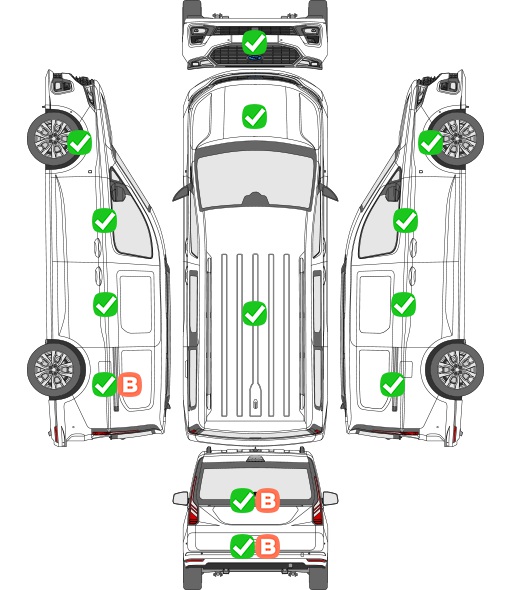 B

B

B