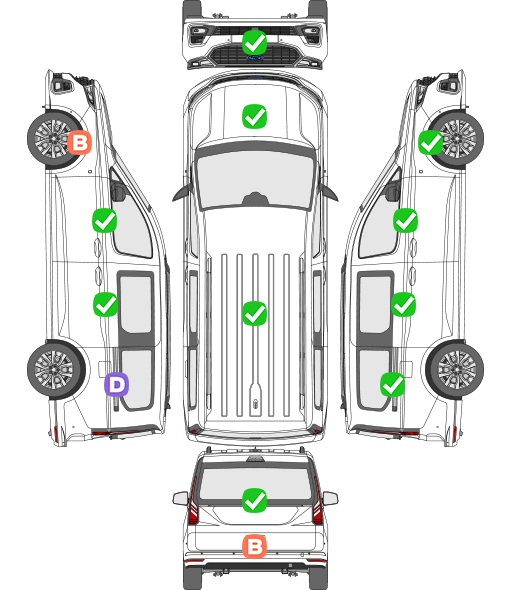 B
D
B