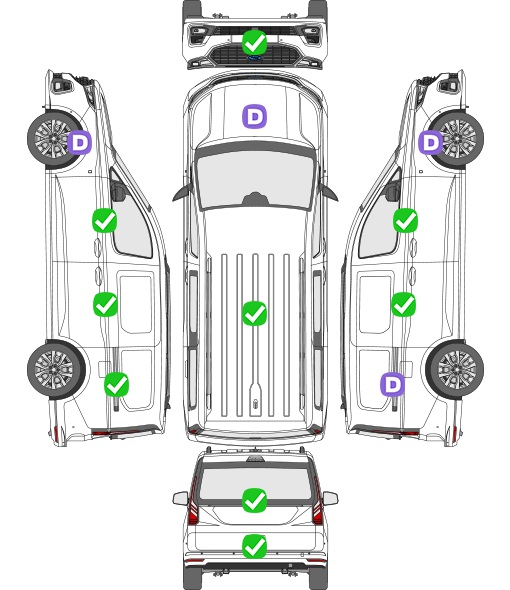 D
D
D
D