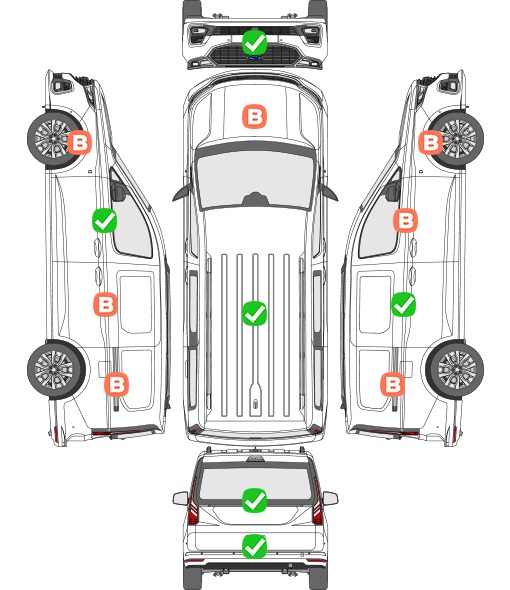 B
B
B
B
B
B
B