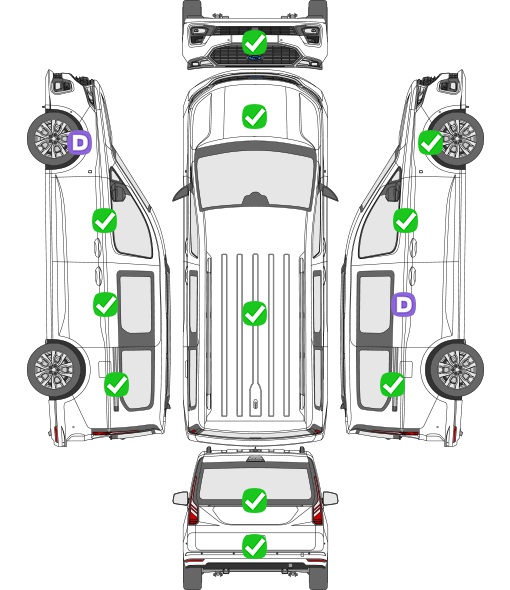 D
D