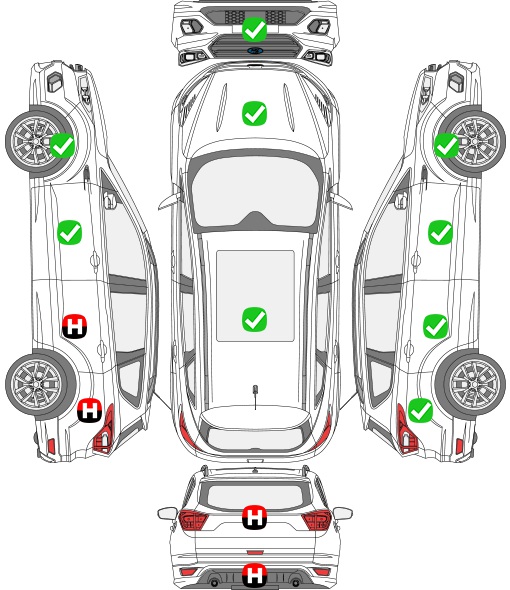 H
H
H
H