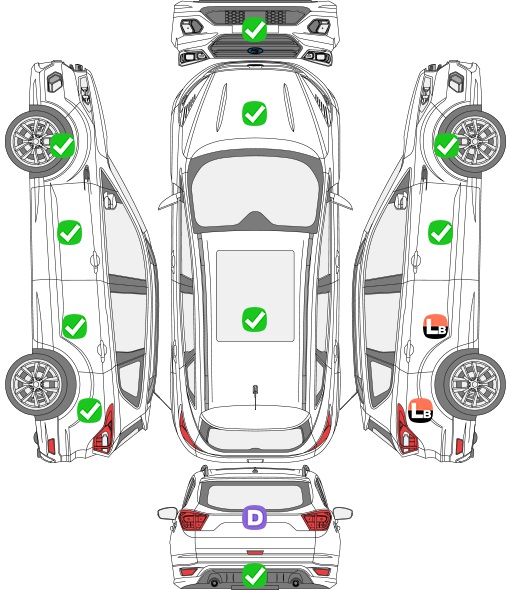 LB
LB
D