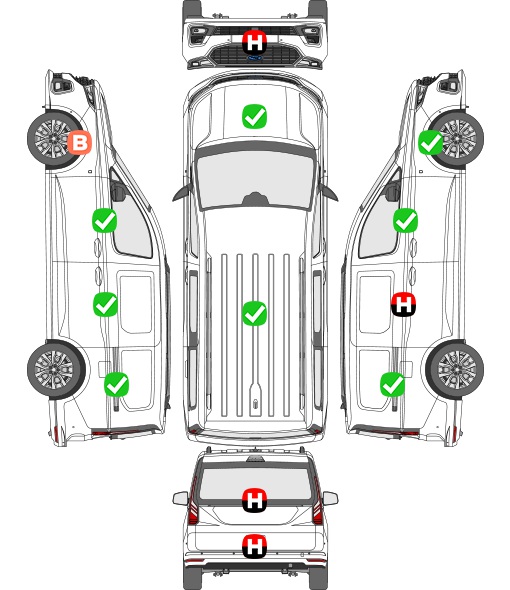 H
B
H
H
H