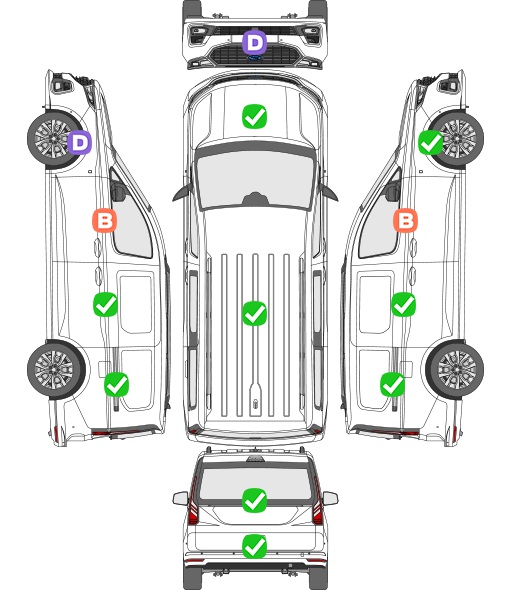 D
D
B
B