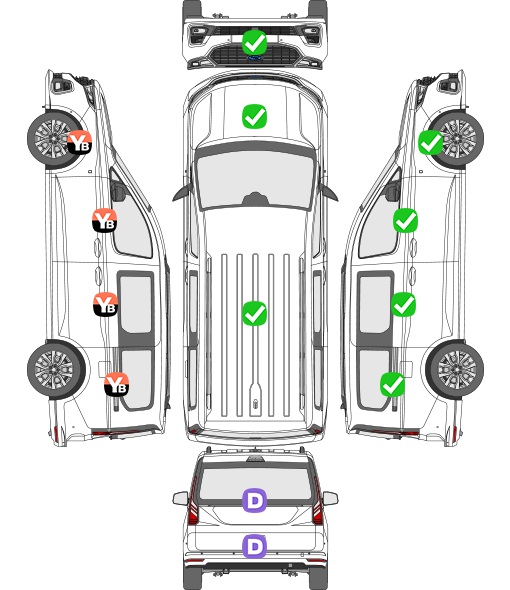 YB
YB
YB
YB
D
D