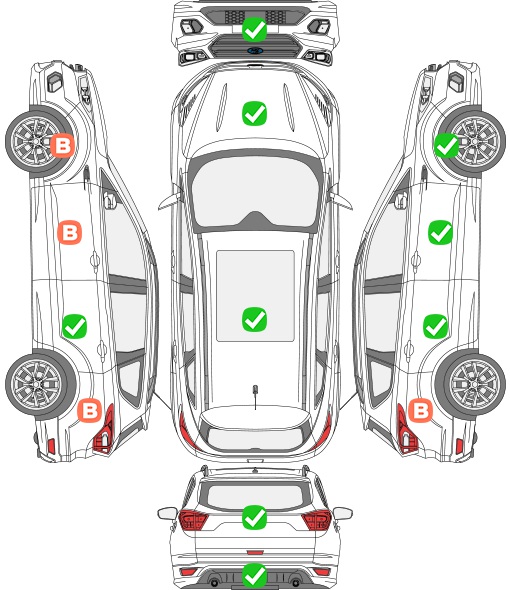 B
B
B
B