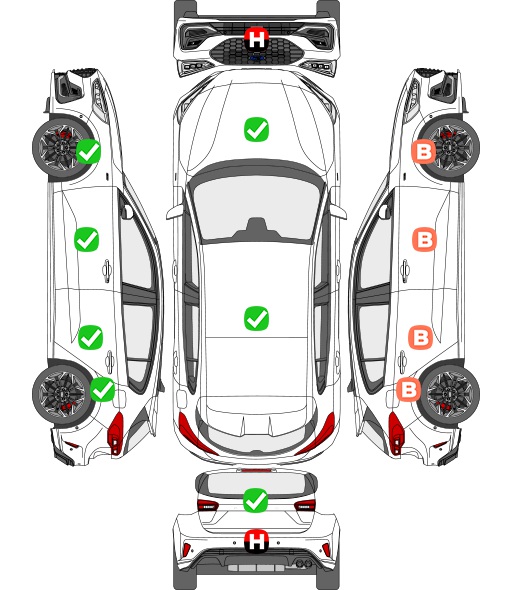 H
B
B
B
B
H