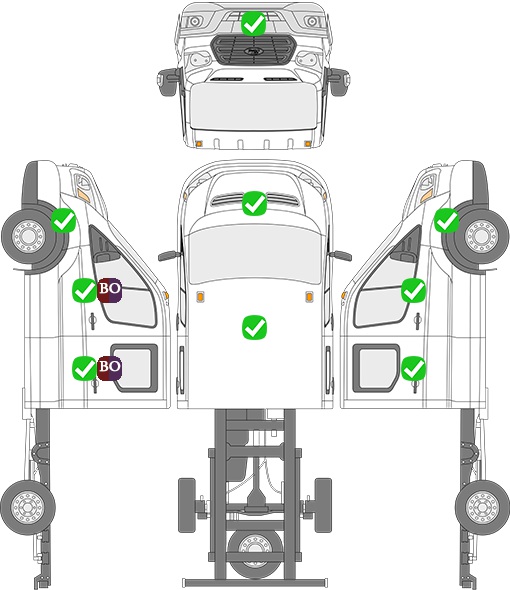 BO
BO