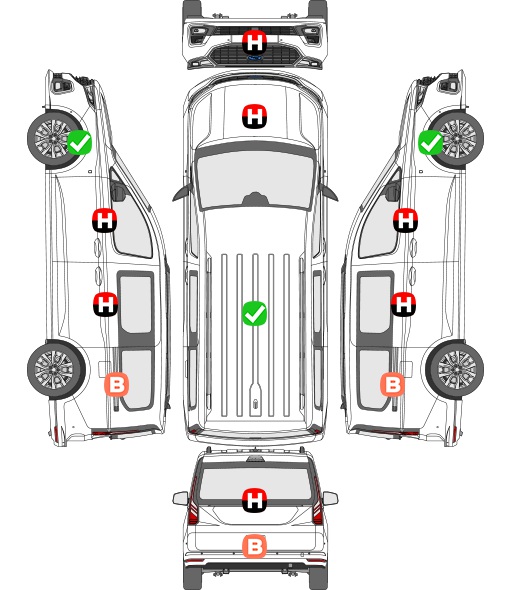 H
H
H
H
H
H
B
B
H
B