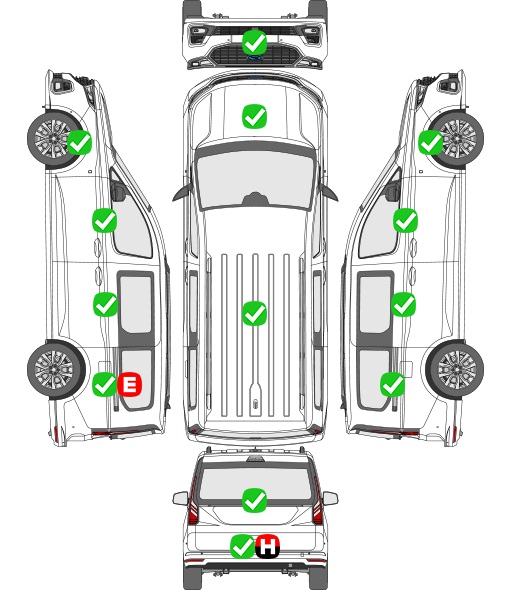 E

H