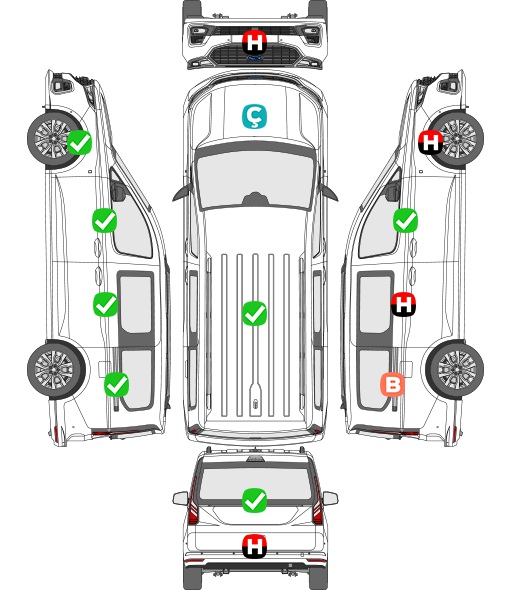 H
Ç
H
H
B
H