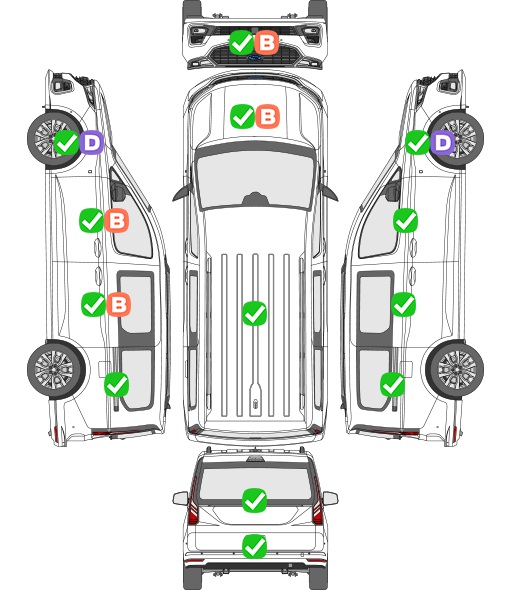 B
B
D
D
B
B