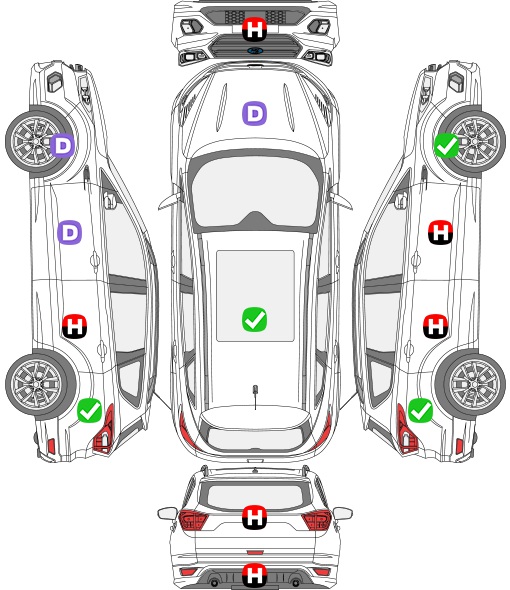 H
D
D
D
H
H
H
H
H