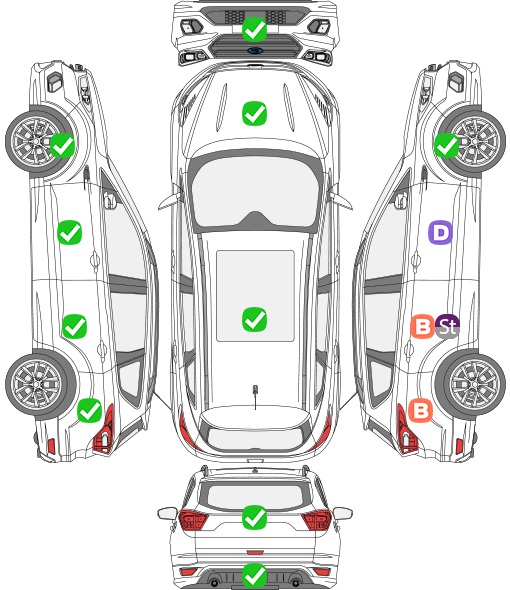 D

B St

B