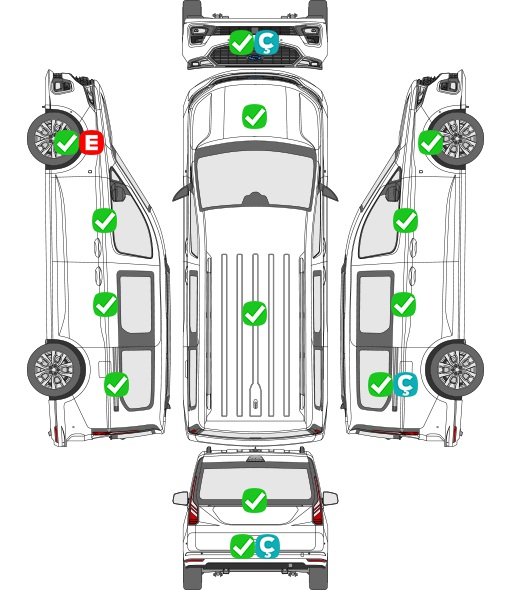 Ç
E
Ç
Ç